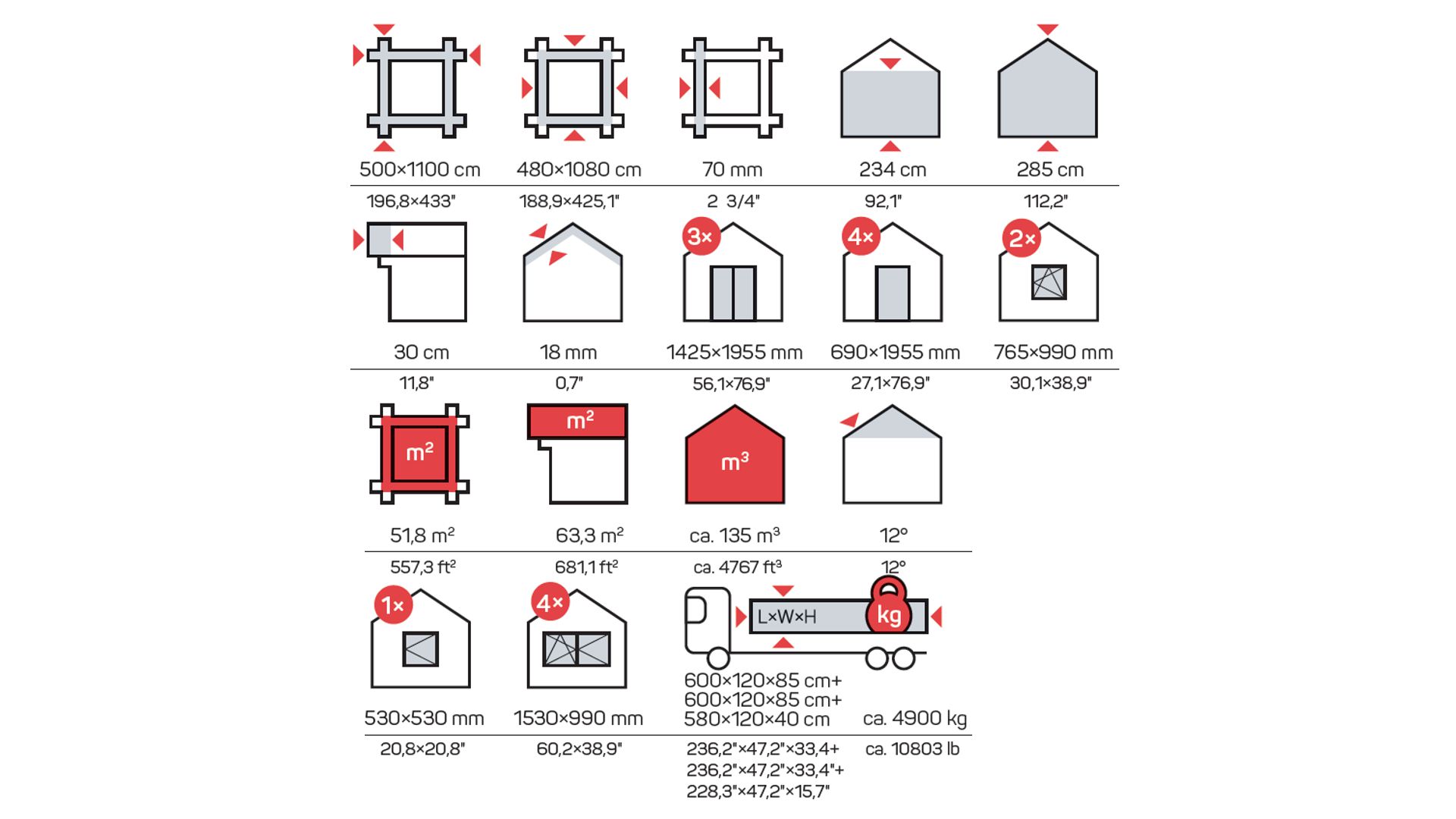 500×1100 cm
196,8×433"

480×1080 cm
188,9×425,1"

70 mm
2 3/4"

234 cm
92,1"

285 cm
112,2"

30 cm
11,8"

18 mm
0,7"

3×
1425×1955 mm
56,1×76,9"

4×
690×1955 mm
27,1×76,9"

2×
765×990 mm
30,1×38,9"

m²
51,8 m²
557,3 ft²

m²
63,3 m²
681,1 ft²

m³
ca. 135 m³
ca. 4767 ft³

12°
12°

1×
530×530 mm
20,8×20,8"

4×
1530×990 mm
60,2×38,9"

L×W×H
kg
600×120×85 cm+
600×120×85 cm+
580×120×40 cm
236,2"×47,2"×33,4+
236,2"×47,2"×33,4"+
228,3"×47,2"×15,7"

ca. 4900 kg
ca. 10803 lb